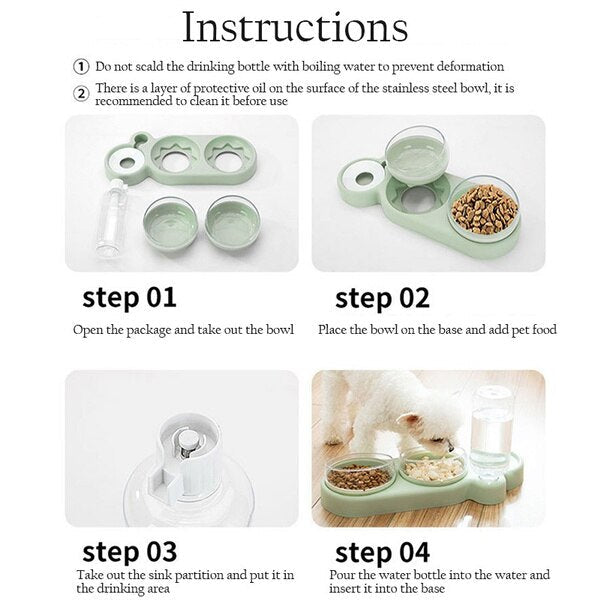 Instructions

① Do not scald the drinking bottle with boiling water to prevent deformation

② There is a layer of protective oil on the surface of the stainless steel bowl, it is recommended to clean it before use

step 01

Open the package and take out the bowl

step 02

Place the bowl on the base and add pet food

step 03

Take out the sink partition and put it in the drinking area

step 04

Pour the water bottle into the water and insert it into the base